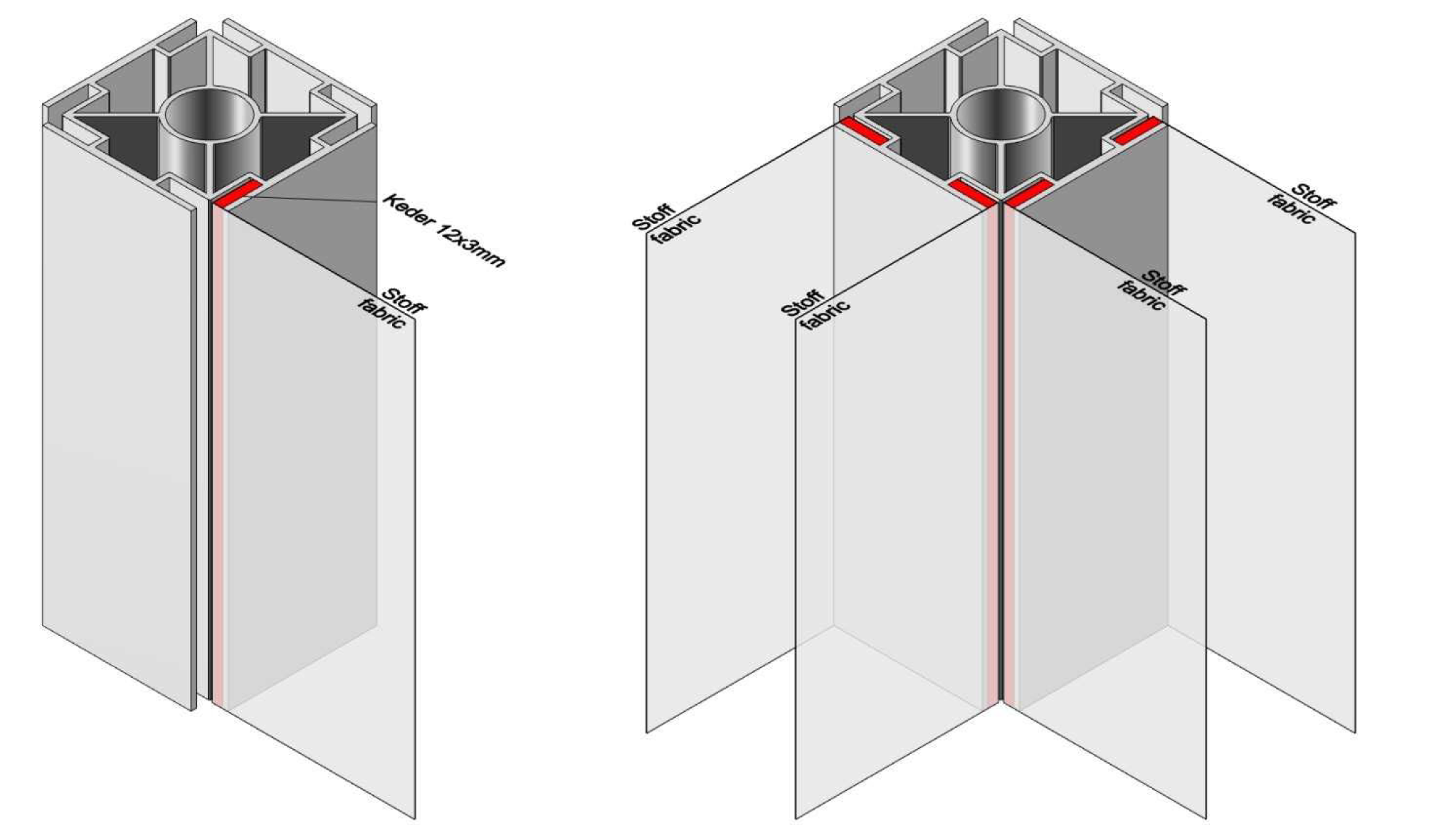 Keder 12x3mm

Stoff
fabric

Stoff
fabric

Stoff
fabric

Stoff
fabric

Stoff
fabric